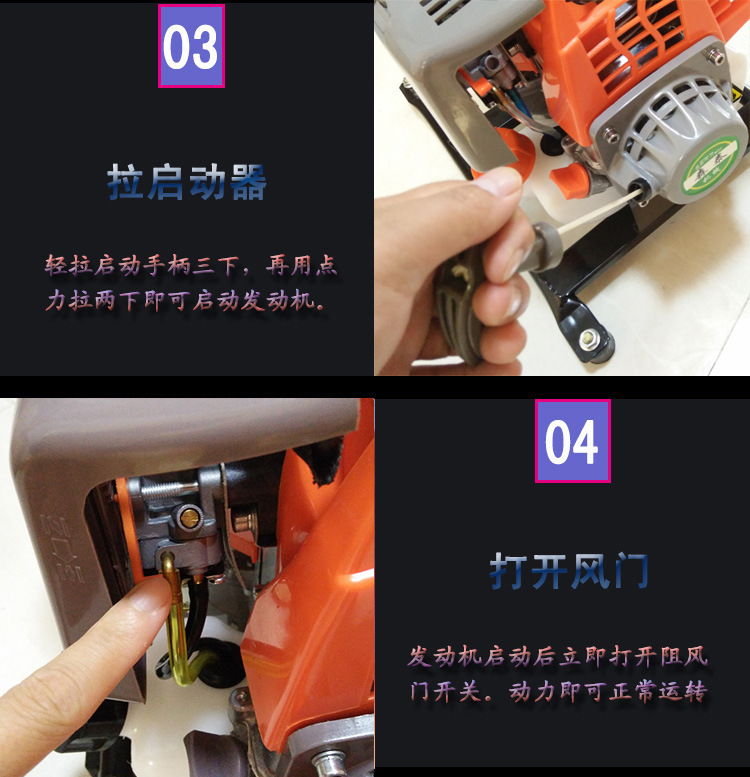 03

拉启动器

轻拉启动手柄三下，再用点力拉两下即可启动发动机。

04

打开风门

发动机启动后立即打开阻风门开关。动力即可正常运转